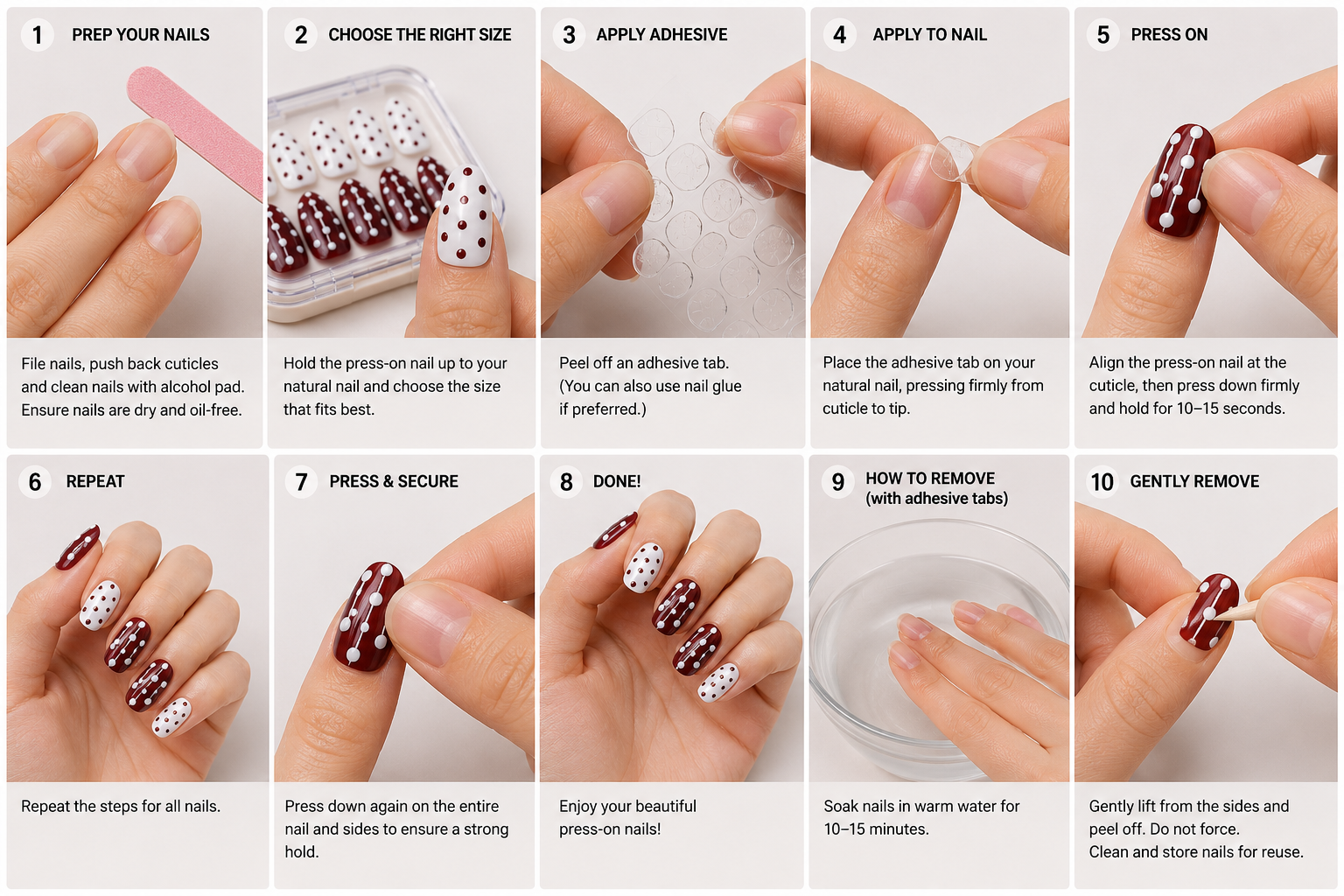 1 PREP YOUR NAILS

File nails, push back cuticles and clean nails with alcohol pad. Ensure nails are dry and oil-free.

2 CHOOSE THE RIGHT SIZE

Hold the press-on nail up to your natural nail and choose the size that fits best.

3 APPLY ADHESIVE

Peel off an adhesive tab. (You can also use nail glue if preferred.)

4 APPLY TO NAIL

Place the adhesive tab on your natural nail, pressing firmly from cuticle to tip.

5 PRESS ON

Align the press-on nail at the cuticle, then press down firmly and hold for 10–15 seconds.

6 REPEAT

Repeat the steps for all nails.

7 PRESS & SECURE

Press down again on the entire nail and sides to ensure a strong hold.

8 DONE!

Enjoy your beautiful press-on nails!

9 HOW TO REMOVE (with adhesive tabs)

Soak nails in warm water for 10–15 minutes.

10 GENTLY REMOVE

Gently lift from the sides and peel off. Do not force. Clean and store nails for reuse.